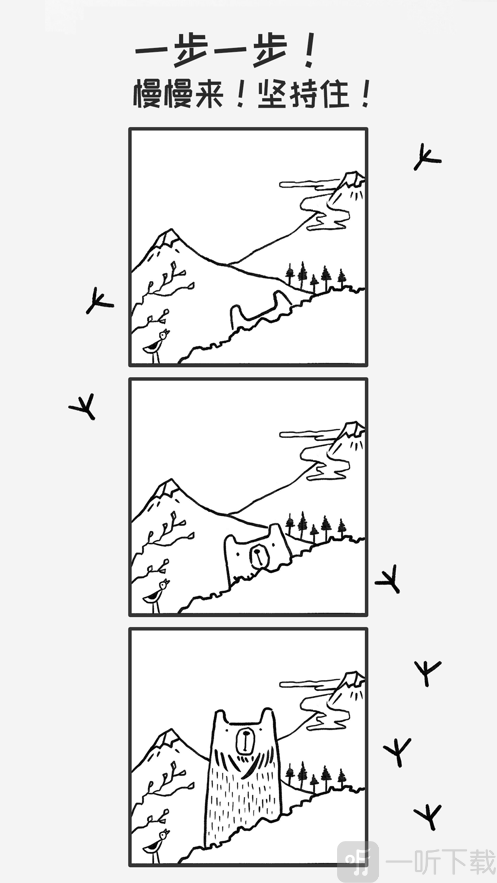 一步一步！
慢慢来！坚持住！

一听下载