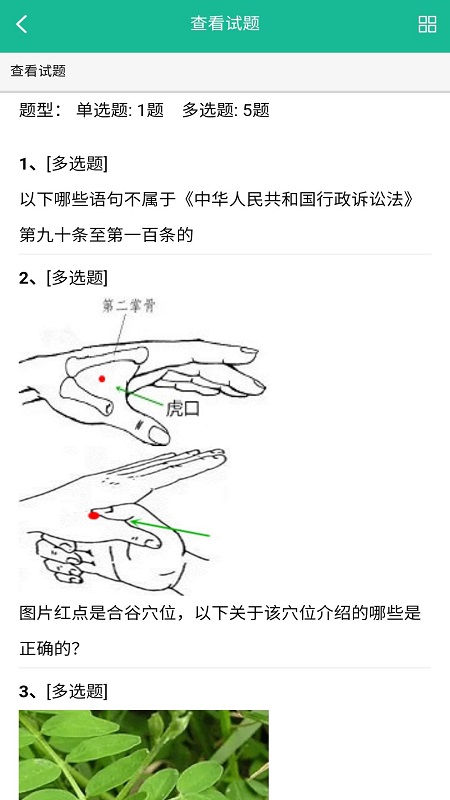 查看试题

查看试题

题型： 单选题: 1题 多选题: 5题

1、[多选题]

以下哪些语句不属于《中华人民共和国行政诉讼法》第九十条至第一百条的

2、[多选题]

第二掌骨

虎口

图片红点是合谷穴位，以下关于该穴位介绍的哪些是正确的?

3、[多选题]