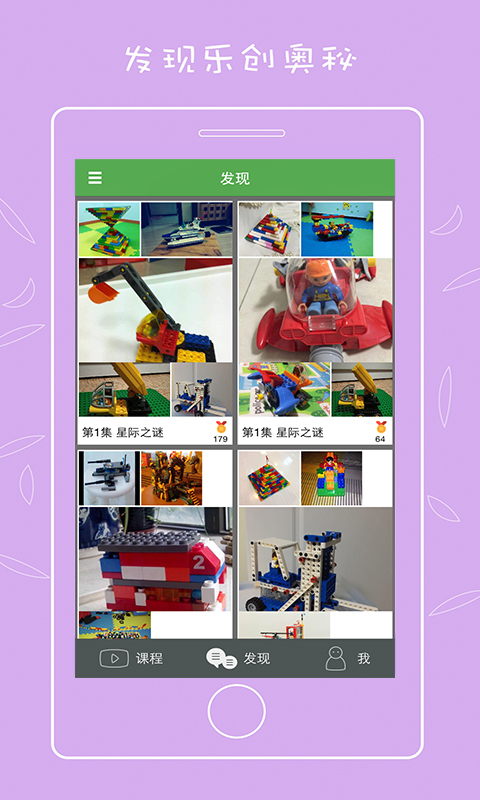 发现乐创奥秘

发现

第1集 星际之谜
179

第1集 星际之谜
64

2

课程
发现
我